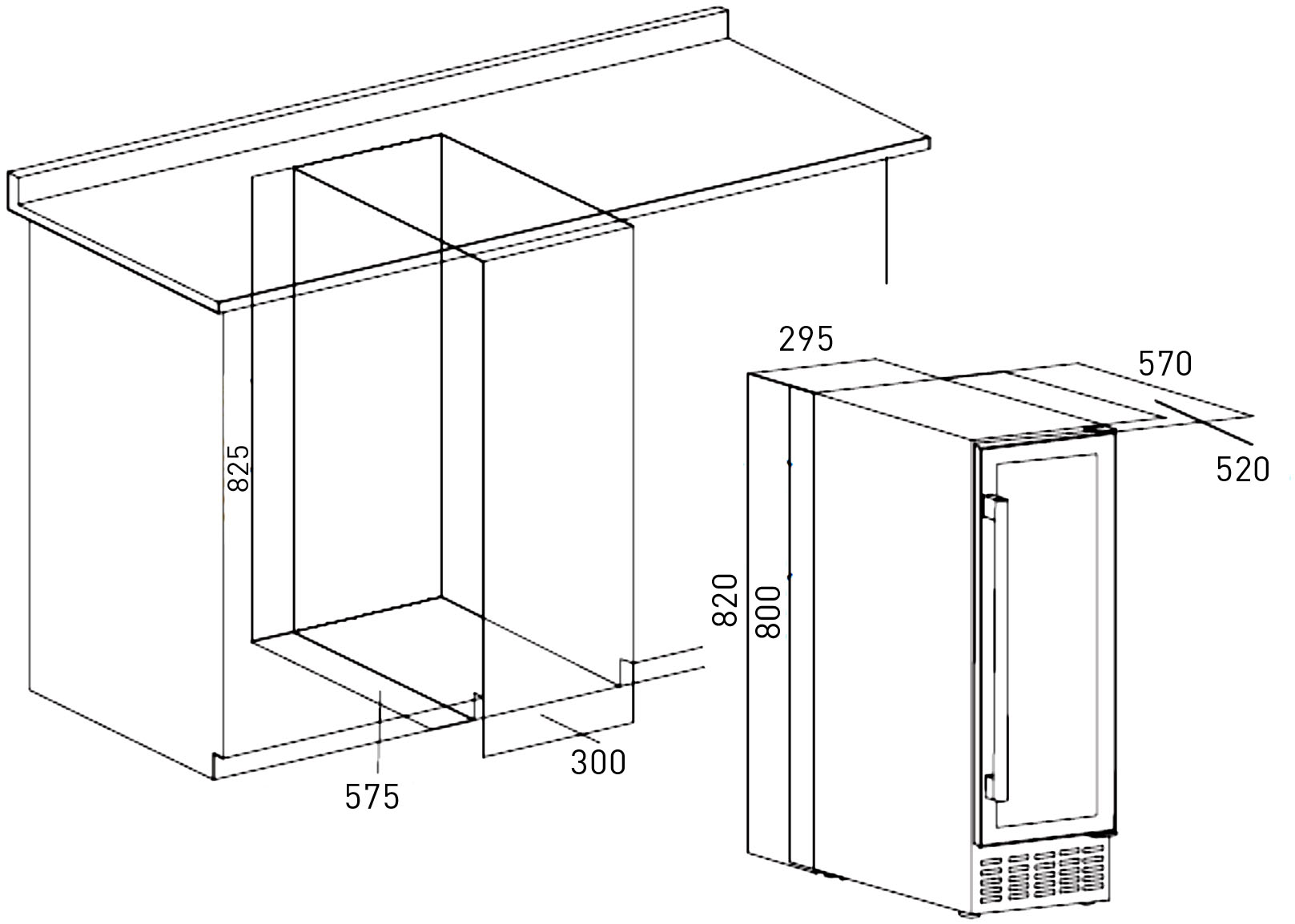 825
575
300
295
570
520
820
800